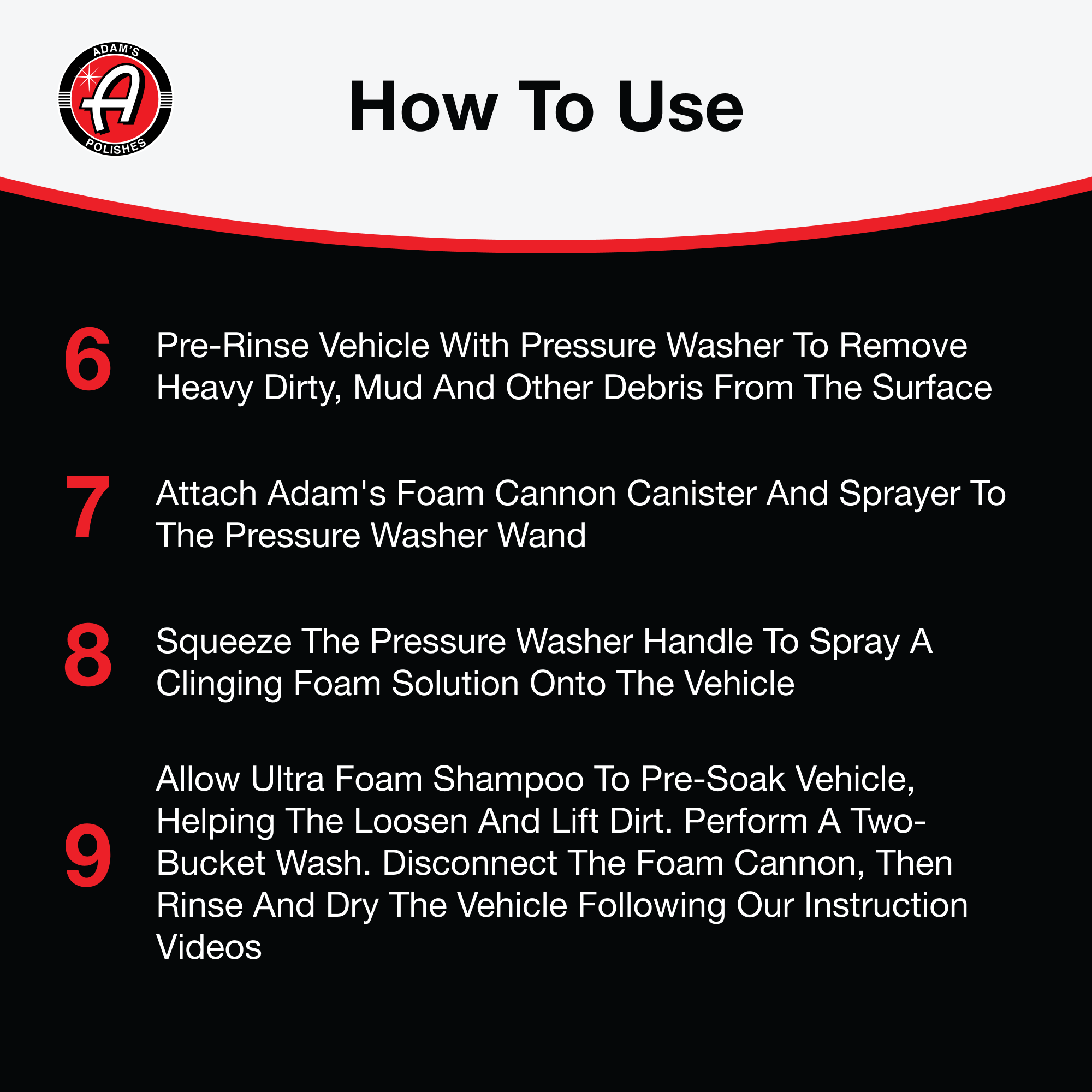 ADAM'S
A
POLISHES

How To Use

6 Pre-Rinse Vehicle With Pressure Washer To Remove Heavy Dirty, Mud And Other Debris From The Surface

7 Attach Adam's Foam Cannon Canister And Sprayer To The Pressure Washer Wand

8 Squeeze The Pressure Washer Handle To Spray A Clinging Foam Solution Onto The Vehicle

9 Allow Ultra Foam Shampoo To Pre-Soak Vehicle, Helping The Loosen And Lift Dirt. Perform A Two-Bucket Wash. Disconnect The Foam Cannon, Then Rinse And Dry The Vehicle Following Our Instruction Videos