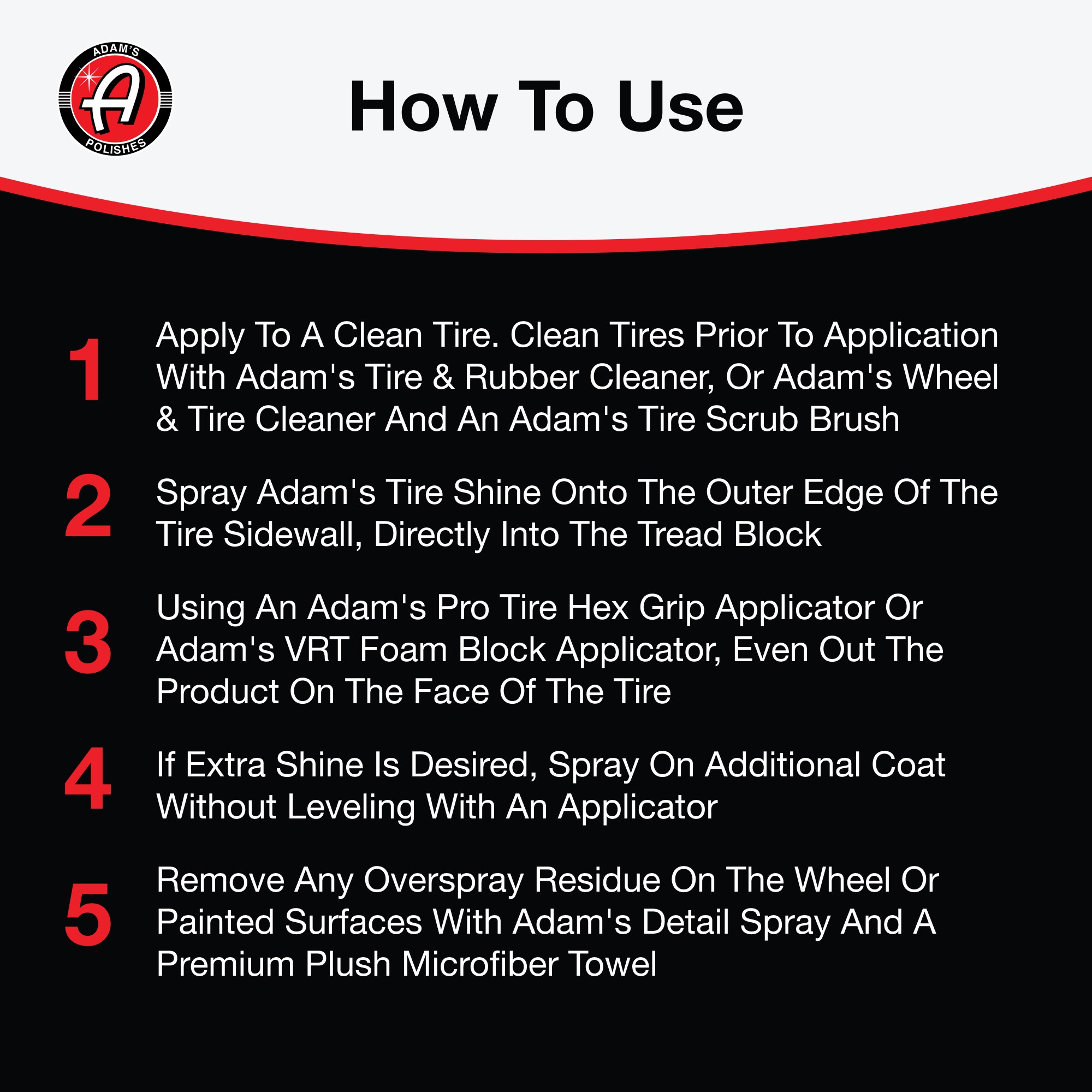 ADAM'S
A
POLISHES

How To Use

1 Apply To A Clean Tire. Clean Tires Prior To Application With Adam's Tire & Rubber Cleaner, Or Adam's Wheel & Tire Cleaner And An Adam's Tire Scrub Brush

2 Spray Adam's Tire Shine Onto The Outer Edge Of The Tire Sidewall, Directly Into The Tread Block

3 Using An Adam's Pro Tire Hex Grip Applicator Or Adam's VRT Foam Block Applicator, Even Out The Product On The Face Of The Tire

4 If Extra Shine Is Desired, Spray On Additional Coat Without Leveling With An Applicator

5 Remove Any Overspray Residue On The Wheel Or Painted Surfaces With Adam's Detail Spray And A Premium Plush Microfiber Towel