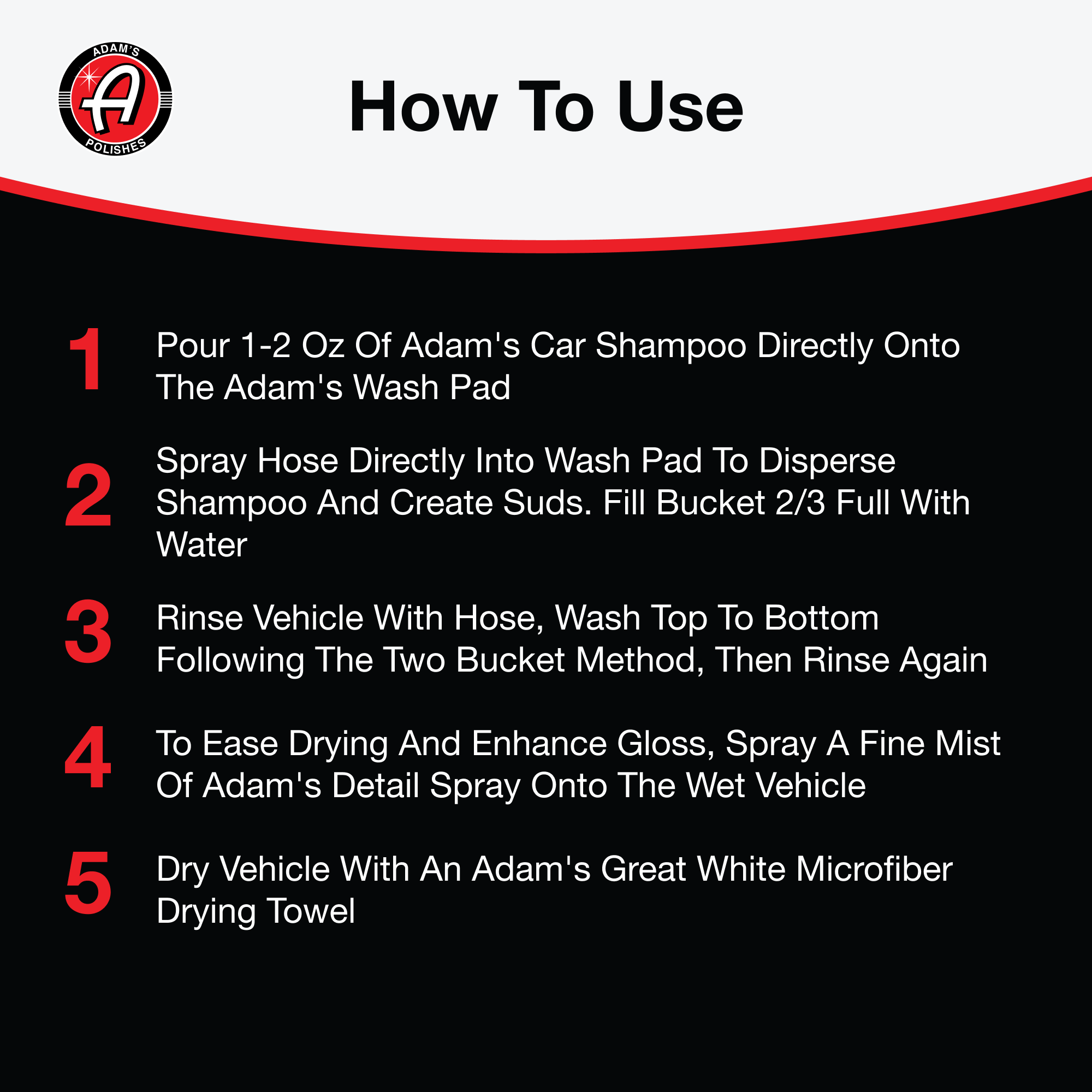 ADAM'S
A
POLISHES

How To Use

1 Pour 1-2 Oz Of Adam's Car Shampoo Directly Onto The Adam's Wash Pad

2 Spray Hose Directly Into Wash Pad To Disperse Shampoo And Create Suds. Fill Bucket 2/3 Full With Water

3 Rinse Vehicle With Hose, Wash Top To Bottom Following The Two Bucket Method, Then Rinse Again

4 To Ease Drying And Enhance Gloss, Spray A Fine Mist Of Adam's Detail Spray Onto The Wet Vehicle

5 Dry Vehicle With An Adam's Great White Microfiber Drying Towel